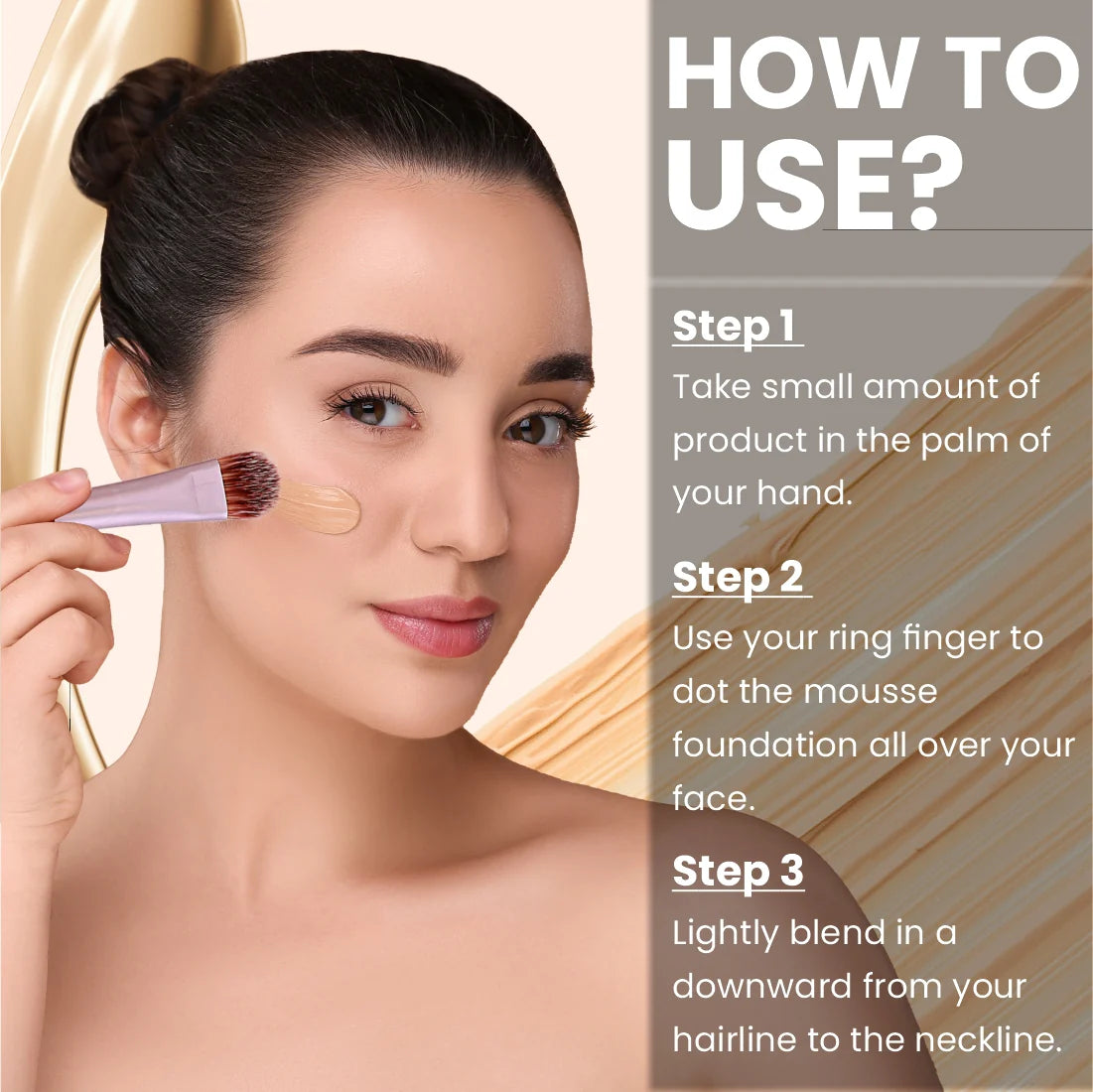 HOW TO USE?

Step 1
Take small amount of product in the palm of your hand.

Step 2
Use your ring finger to dot the mousse foundation all over your face.

Step 3
Lightly blend in a downward from your hairline to the neckline.