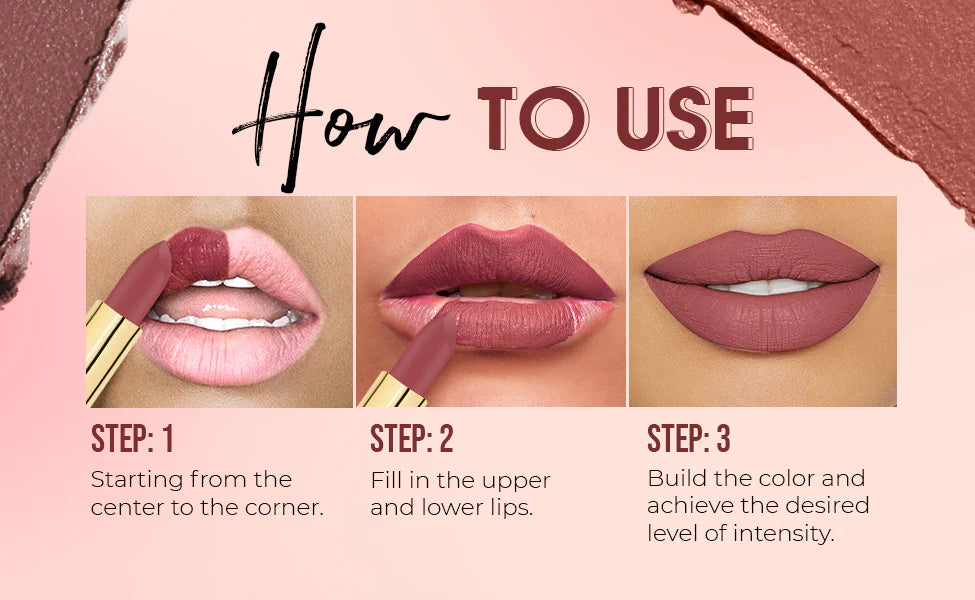 How TO USE

STEP: 1
Starting from the center to the corner.

STEP: 2
Fill in the upper and lower lips.

STEP: 3
Build the color and achieve the desired level of intensity.