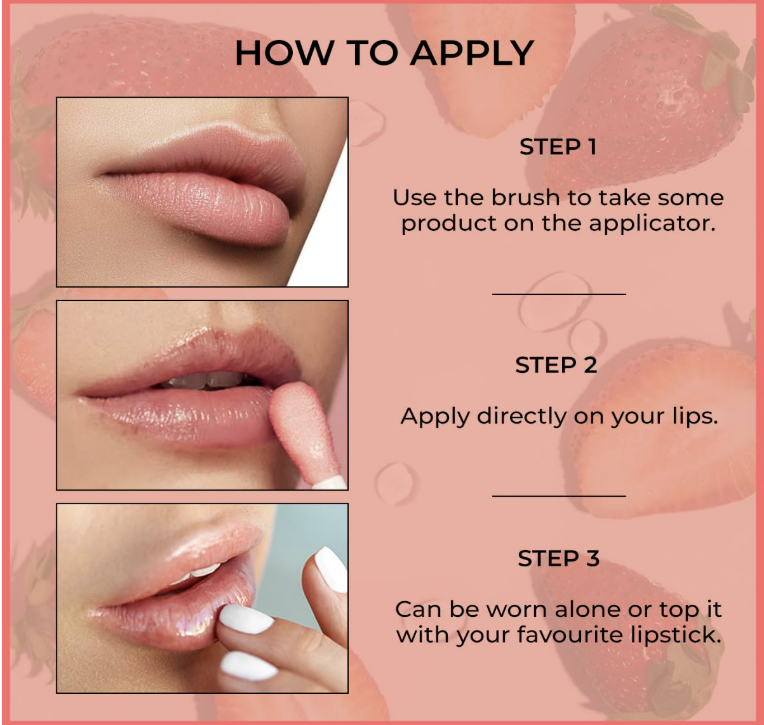 HOW TO APPLY

STEP 1

Use the brush to take some product on the applicator.

STEP 2

Apply directly on your lips.

STEP 3

Can be worn alone or top it with your favourite lipstick.