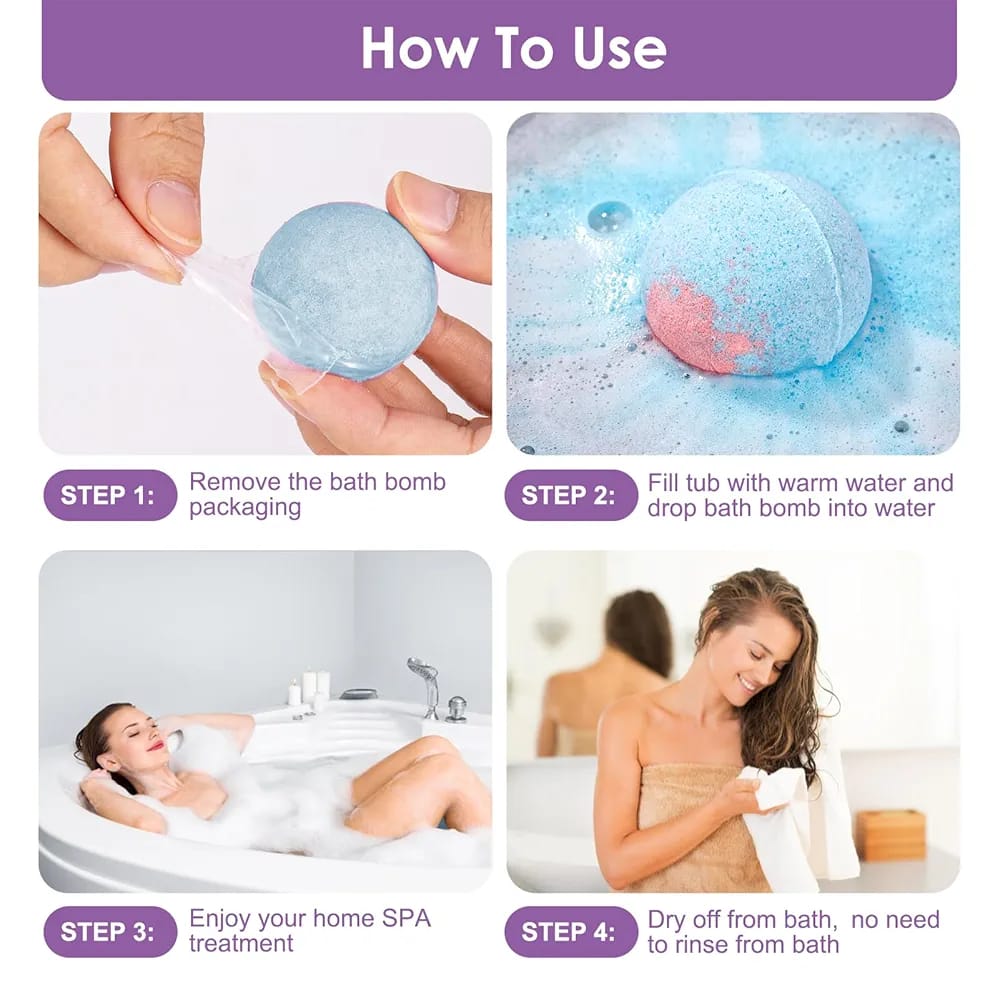 How To Use

STEP 1: Remove the bath bomb packaging

STEP 2: Fill tub with warm water and drop bath bomb into water

STEP 3: Enjoy your home SPA treatment

STEP 4: Dry off from bath, no need to rinse from bath