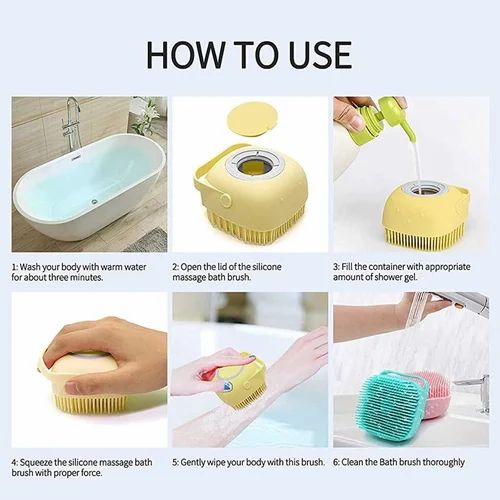 HOW TO USE

1: Wash your body with warm water for about three minutes.

2: Open the lid of the silicone massage bath brush.

3: Fill the container with appropriate amount of shower gel.

4: Squeeze the silicone massage bath brush with proper force.

5: Gently wipe your body with this brush.

6: Clean the Bath brush thoroughly