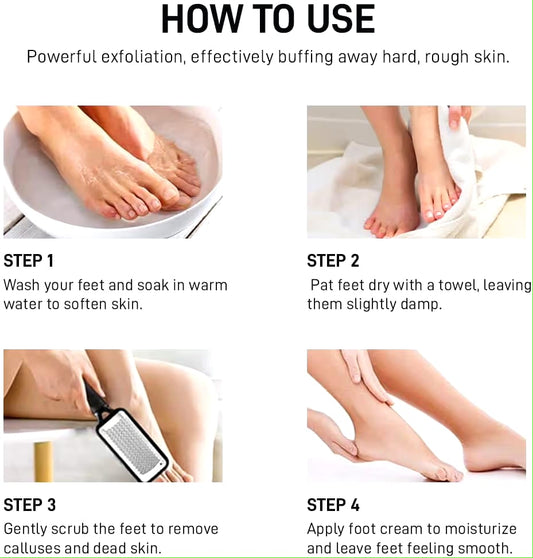 HOW TO USE

Powerful exfoliation, effectively buffing away hard, rough skin.

STEP 1

Wash your feet and soak in warm water to soften skin.

STEP 2

Pat feet dry with a towel, leaving them slightly damp.

STEP 3

Gently scrub the feet to remove calluses and dead skin.

STEP 4

Apply foot cream to moisturize and leave feet feeling smooth.