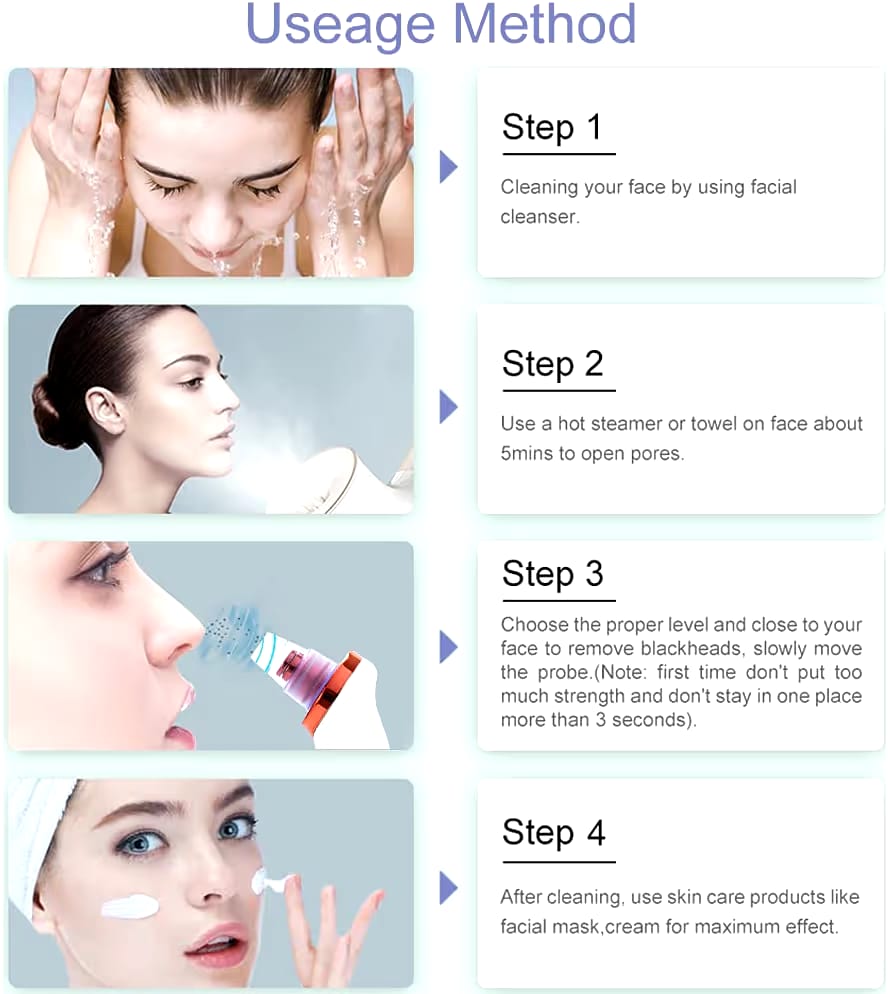 Useage Method

Step 1

Cleaning your face by using facial cleanser.

Step 2

Use a hot steamer or towel on face about 5mins to open pores.

Step 3

Choose the proper level and close to your face to remove blackheads, slowly move the probe.(Note: first time don't put too much strength and don't stay in one place more than 3 seconds).

Step 4

After cleaning, use skin care products like facial mask,cream for maximum effect.