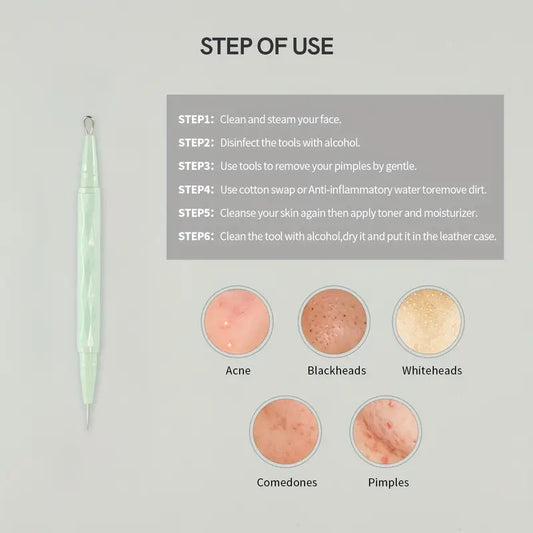 STEP OF USE

STEP1: Clean and steam your face.

STEP2: Disinfect the tools with alcohol.

STEP3: Use tools to remove your pimples by gentle.

STEP4: Use cotton swap or Anti-inflammatory water toremove dirt.

STEP5: Cleanse your skin again then apply toner and moisturizer.

STEP6: Clean the tool with alcohol,dry it and put it in the leather case.

Acne

Blackheads

Whiteheads

Comedones

Pimples