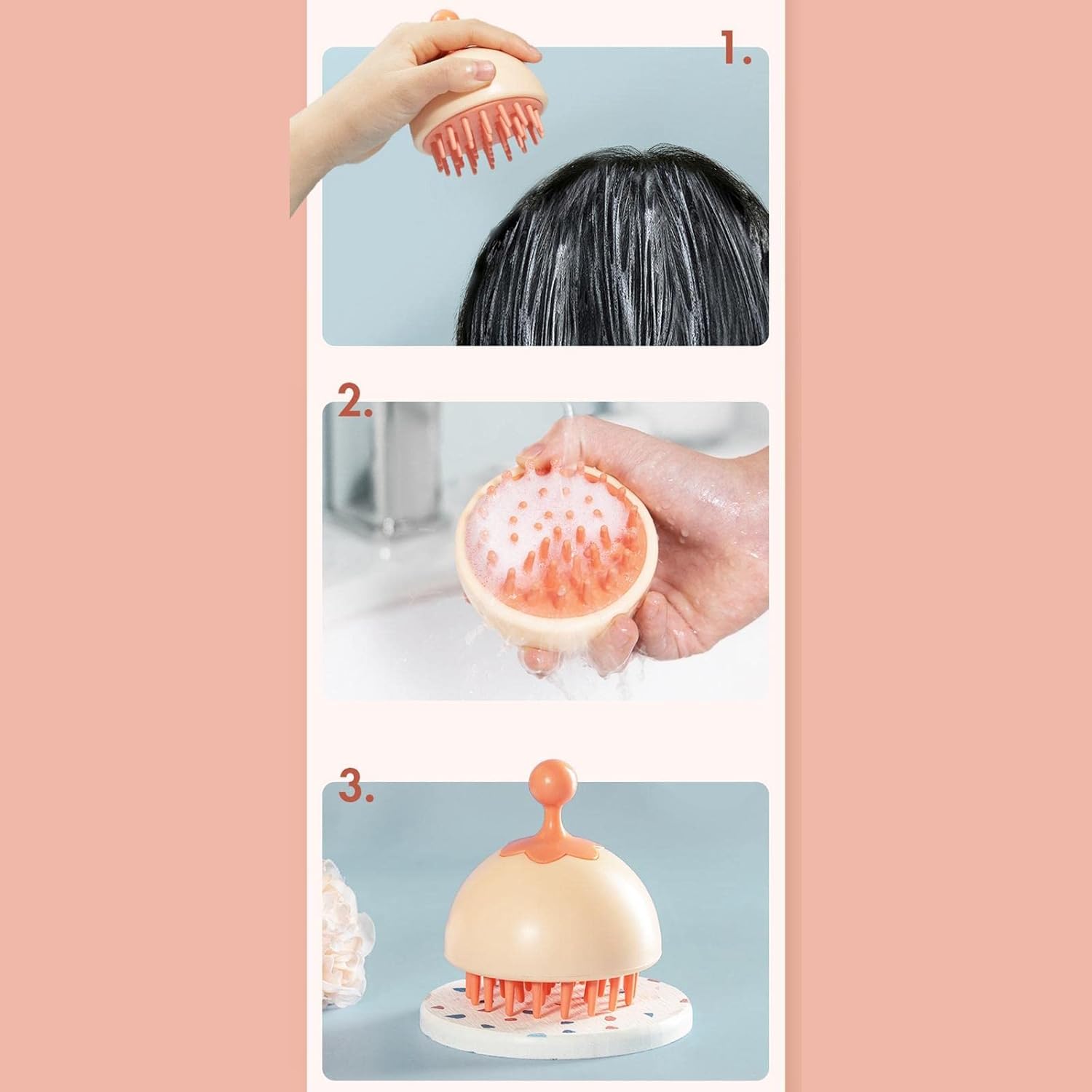 1.

2.

3.