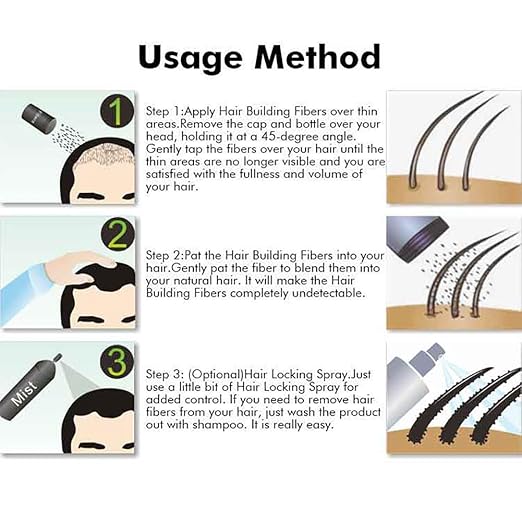 Usage Method

1

Step 1:Apply Hair Building Fibers over thin areas.Remove the cap and bottle over your head, holding it at a 45-degree angle. Gently tap the fibers over your hair until the thin areas are no longer visible and you are satisfied with the fullness and volume of your hair.

2

Step 2:Pat the Hair Building Fibers into your hair.Gently pat the fiber to blend them into your natural hair. It will make the Hair Building Fibers completely undetectable.

3

Mist

Step 3: (Optional)Hair Locking Spray.Just use a little bit of Hair Locking Spray for added control. If you need to remove hair fibers from your hair, just wash the product out with shampoo. It is really easy.