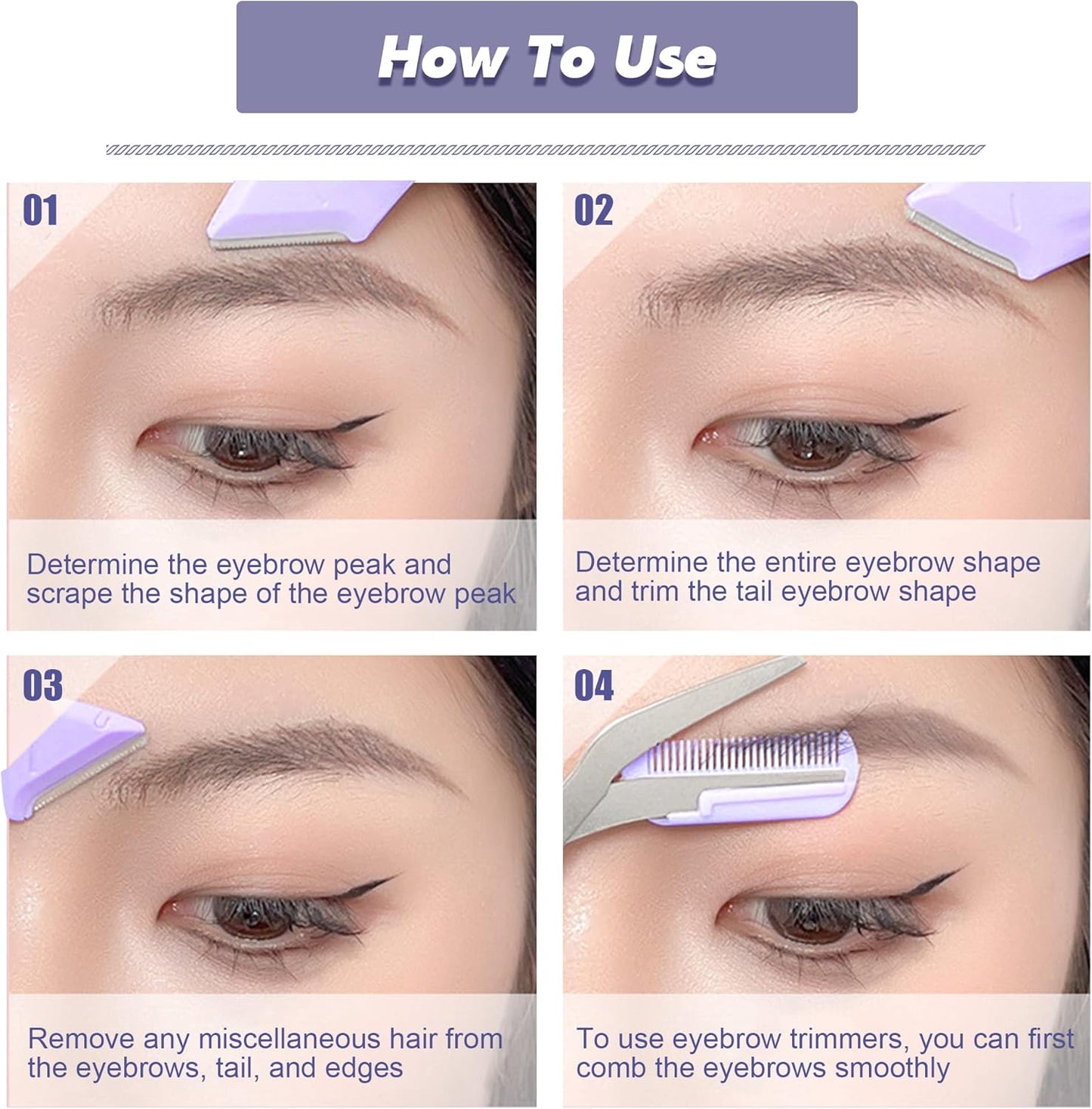 How To Use

01

Determine the eyebrow peak and scrape the shape of the eyebrow peak

02

Determine the entire eyebrow shape and trim the tail eyebrow shape

03

Remove any miscellaneous hair from the eyebrows, tail, and edges

04

To use eyebrow trimmers, you can first comb the eyebrows smoothly