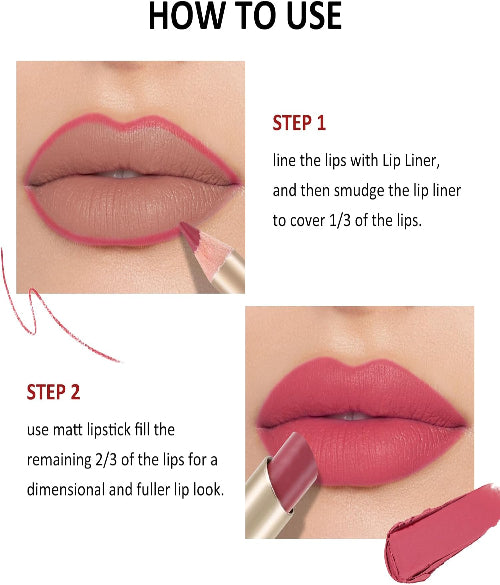 HOW TO USE

STEP 1

line the lips with Lip Liner, and then smudge the lip liner to cover 1/3 of the lips.

STEP 2

use matt lipstick fill the remaining 2/3 of the lips for a dimensional and fuller lip look.