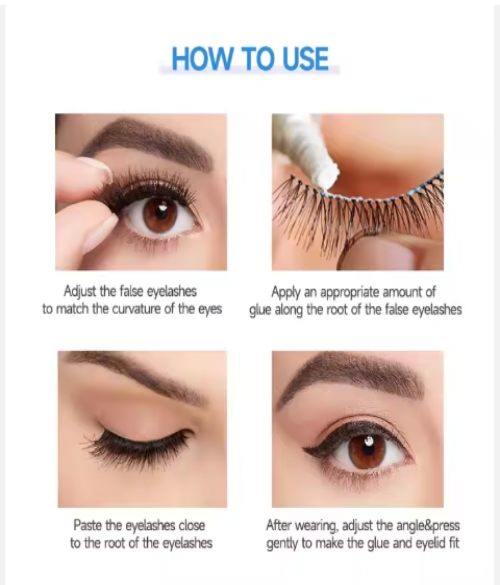 HOW TO USE

Adjust the false eyelashes to match the curvature of the eyes

Apply an appropriate amount of glue along the root of the false eyelashes

Paste the eyelashes close to the root of the eyelashes

After wearing, adjust the angle&press gently to make the glue and eyelid fit