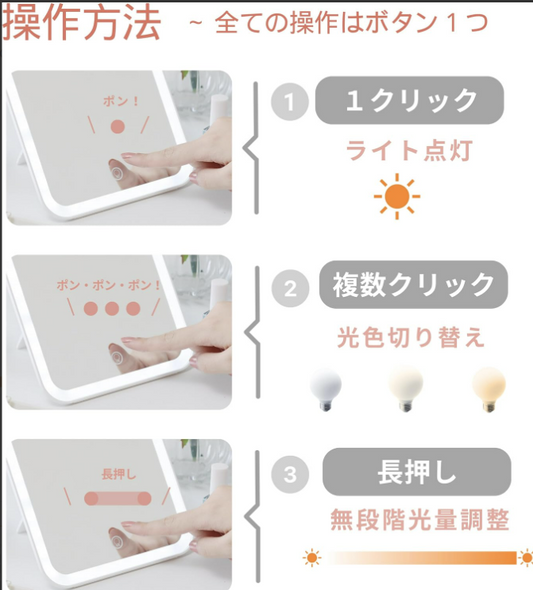 操作方法 ~ 全ての操作はボタン１つ

ポン！

1 １クリック
ライト点灯

ポン・ポン・ポン！

2 複数クリック
光色切り替え

長押し

3 長押し
無段階光量調整