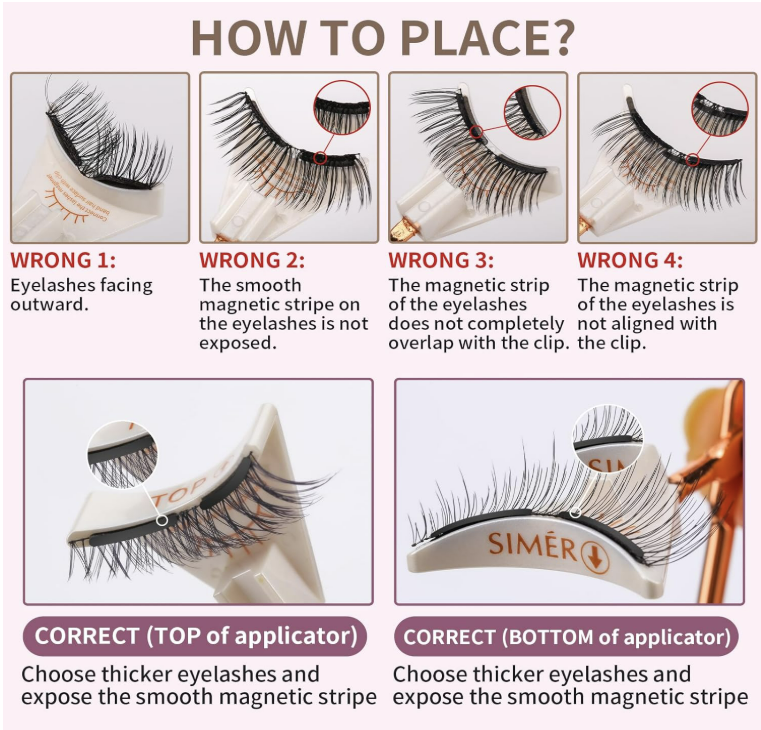 HOW TO PLACE?

WRONG 1:
Eyelashes facing outward.

WRONG 2:
The smooth magnetic stripe on the eyelashes is not exposed.

WRONG 3:
The magnetic strip of the eyelashes does not completely overlap with the clip.

WRONG 4:
The magnetic strip of the eyelashes is not aligned with the clip.

TOP

SIMÉR

CORRECT (TOP of applicator)
Choose thicker eyelashes and expose the smooth magnetic stripe

CORRECT (BOTTOM of applicator)
Choose thicker eyelashes and expose the smooth magnetic stripe