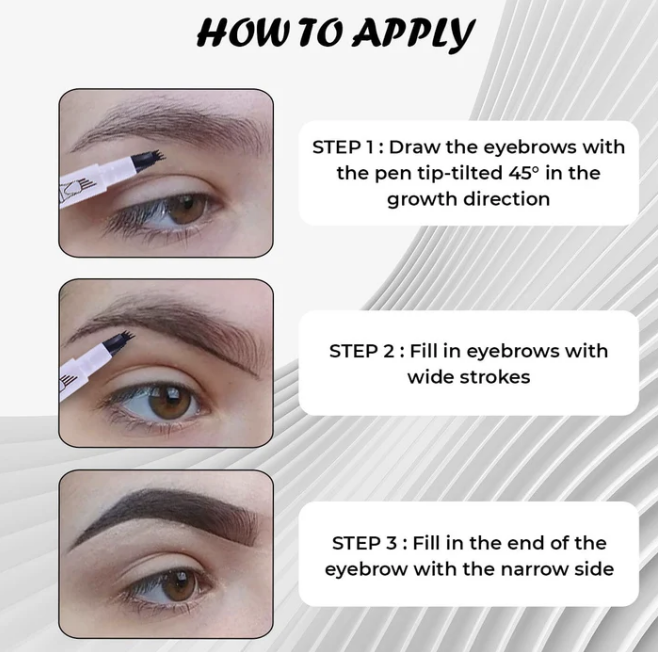 HOW TO APPLY

STEP 1 : Draw the eyebrows with the pen tip-tilted 45° in the growth direction

STEP 2 : Fill in eyebrows with wide strokes

STEP 3 : Fill in the end of the eyebrow with the narrow side