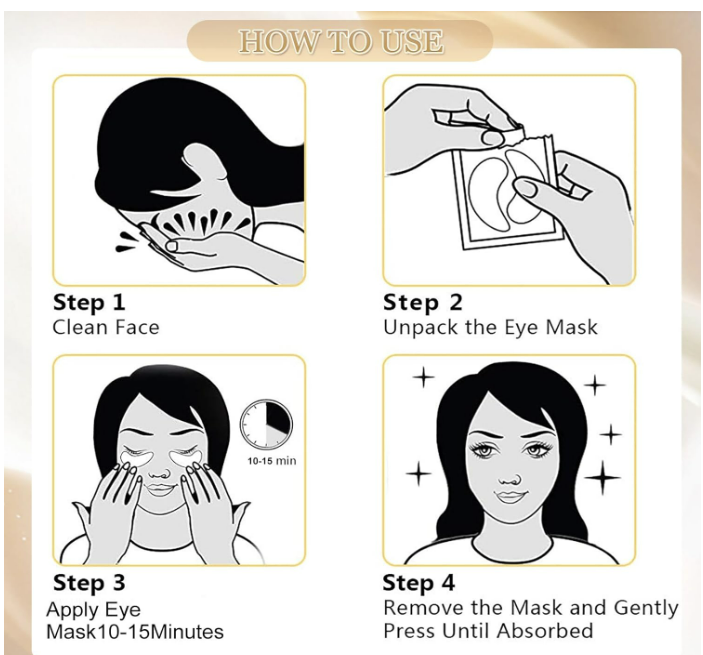 HOW TO USE

Step 1
Clean Face

Step 2
Unpack the Eye Mask

10-15 min

Step 3
Apply Eye Mask10-15Minutes

Step 4
Remove the Mask and Gently Press Until Absorbed