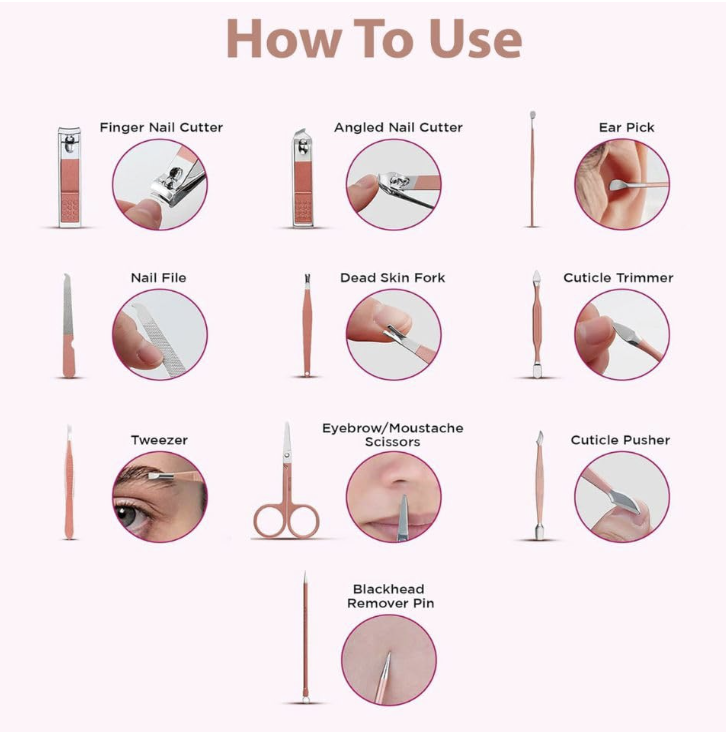 How To Use

Finger Nail Cutter

Angled Nail Cutter

Ear Pick

Nail File

Dead Skin Fork

Cuticle Trimmer

Tweezer

Eyebrow/Moustache Scissors

Cuticle Pusher

Blackhead Remover Pin