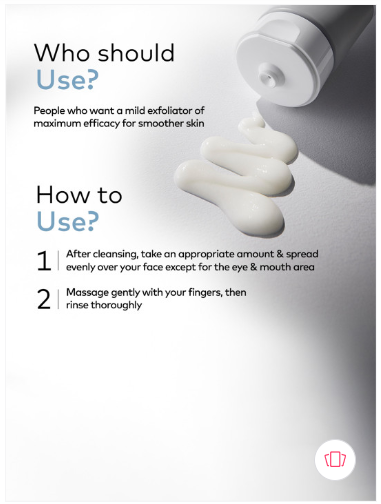 Who should
Use?

People who want a mild exfoliator of maximum efficacy for smoother skin

How to
Use?

1 After cleansing, take an appropriate amount & spread evenly over your face except for the eye & mouth area

2 Massage gently with your fingers, then rinse thoroughly