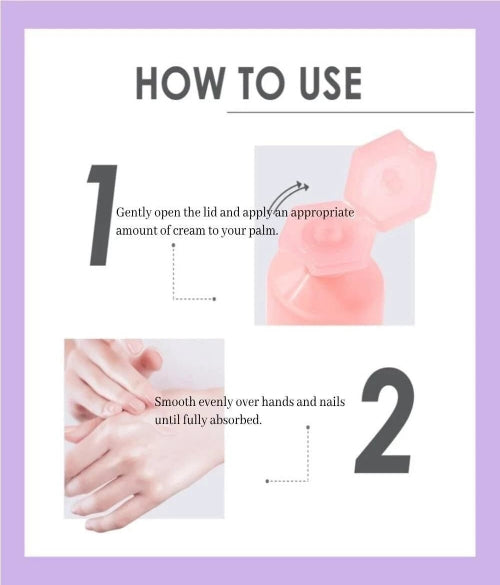 HOW TO USE

1

Gently open the lid and apply an appropriate amount of cream to your palm.

Smooth evenly over hands and nails until fully absorbed.

2