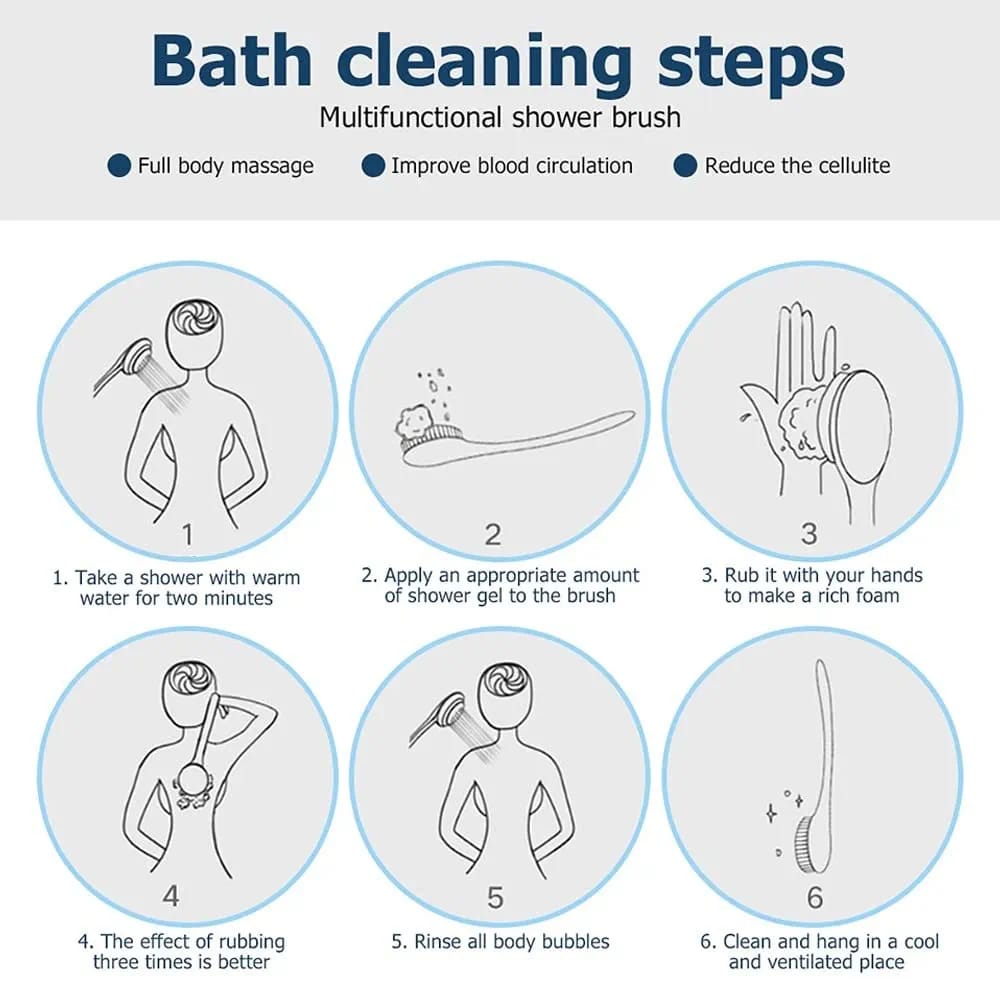 Bath cleaning steps

Multifunctional shower brush

Full body massage

Improve blood circulation

Reduce the cellulite

1

1. Take a shower with warm water for two minutes

2

2. Apply an appropriate amount of shower gel to the brush

3

3. Rub it with your hands to make a rich foam

4

4. The effect of rubbing three times is better

5

5. Rinse all body bubbles

6

6. Clean and hang in a cool and ventilated place