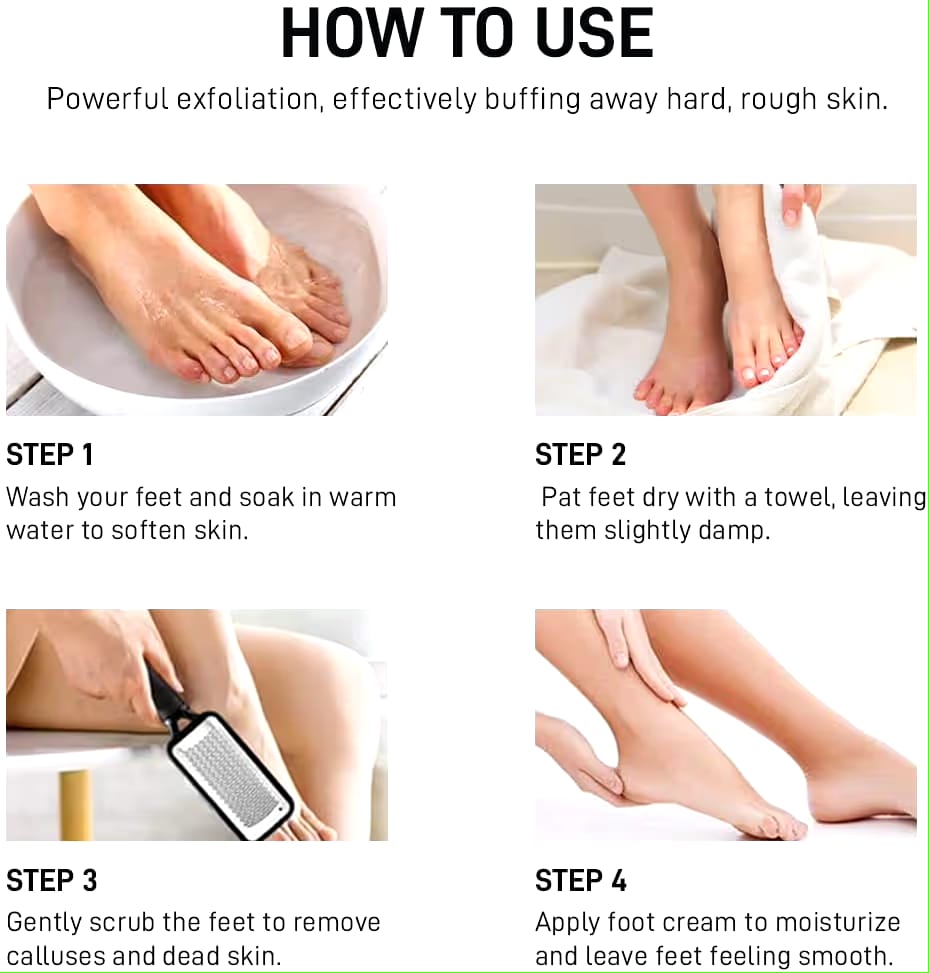 HOW TO USE

Powerful exfoliation, effectively buffing away hard, rough skin.

STEP 1

Wash your feet and soak in warm water to soften skin.

STEP 2

Pat feet dry with a towel, leaving them slightly damp.

STEP 3

Gently scrub the feet to remove calluses and dead skin.

STEP 4

Apply foot cream to moisturize and leave feet feeling smooth.