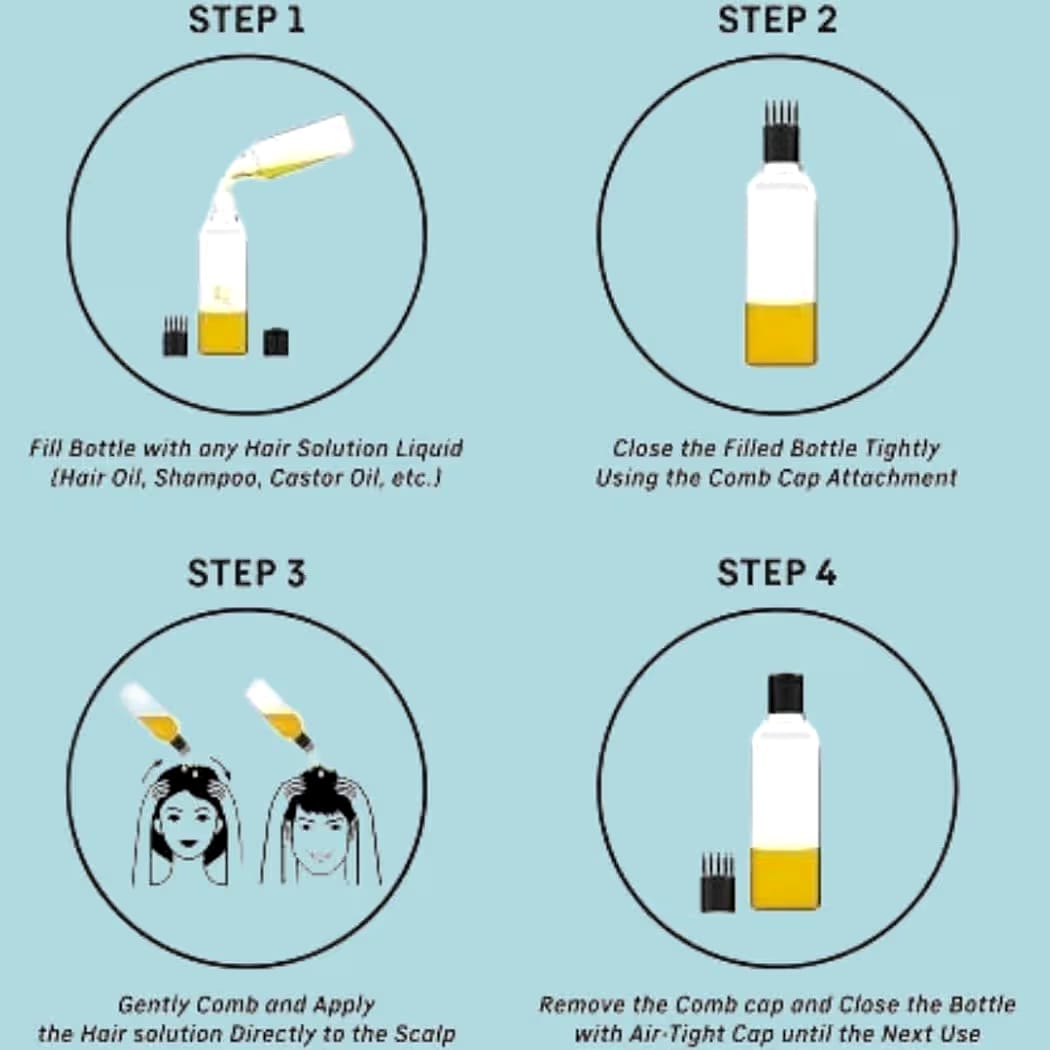 STEP 1

Fill Bottle with any Hair Solution Liquid (Hair Oil, Shampoo, Castor Oil, etc.)

STEP 2

Close the Filled Bottle Tightly Using the Comb Cap Attachment

STEP 3

Gently Comb and Apply the Hair solution Directly to the Scalp

STEP 4

Remove the Comb cap and Close the Bottle with Air-Tight Cap until the Next Use