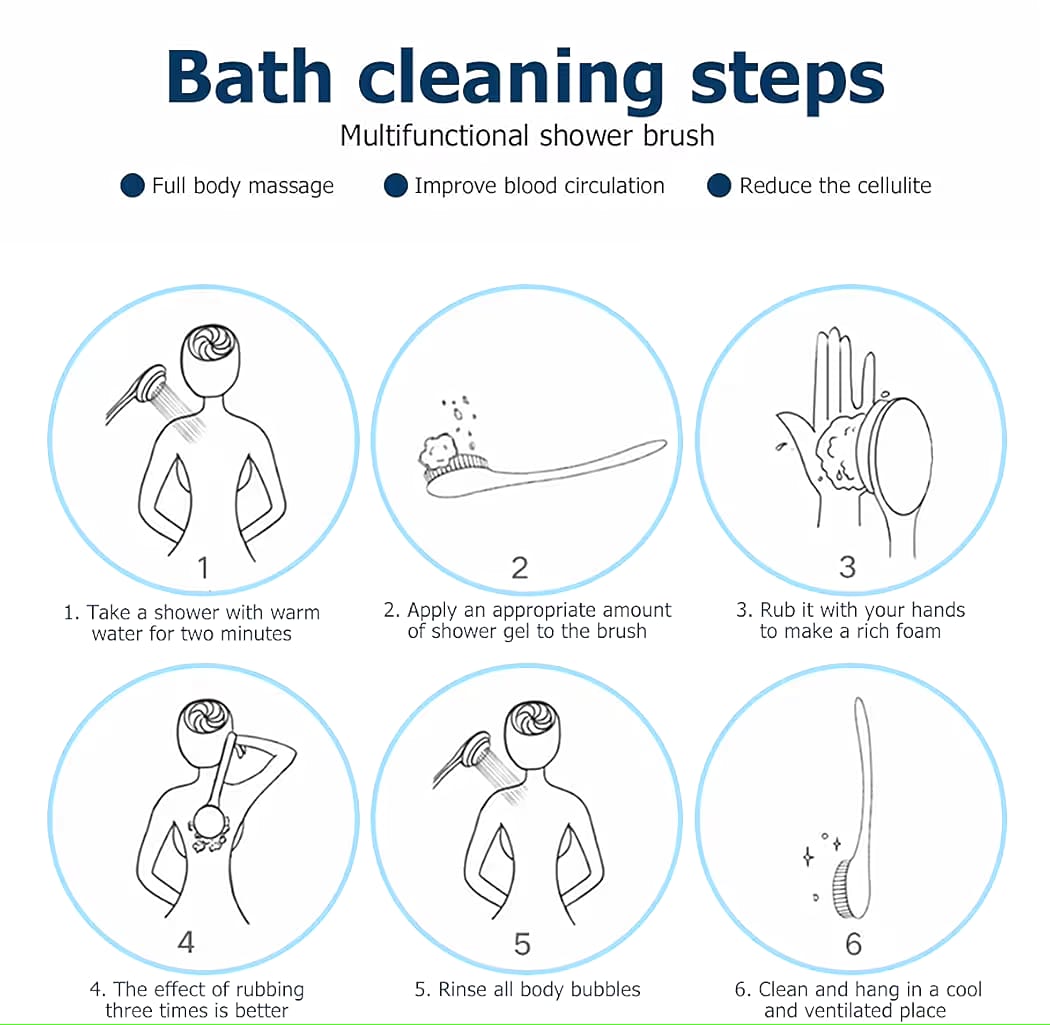 Bath cleaning steps

Multifunctional shower brush

Full body massage

Improve blood circulation

Reduce the cellulite

1

1. Take a shower with warm water for two minutes

2

2. Apply an appropriate amount of shower gel to the brush

3

3. Rub it with your hands to make a rich foam

4

4. The effect of rubbing three times is better

5

5. Rinse all body bubbles

6

6. Clean and hang in a cool and ventilated place