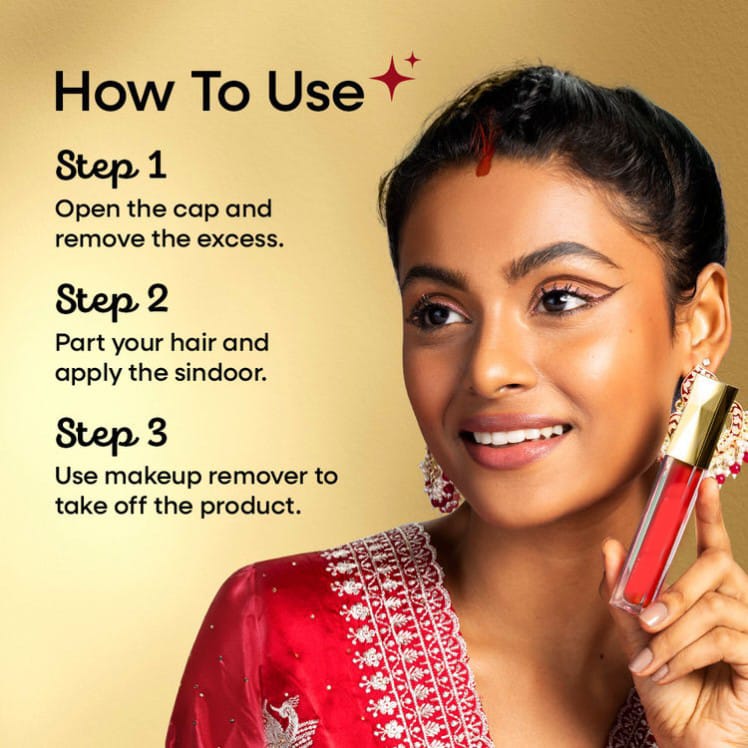 How To Use

Step 1
Open the cap and remove the excess.

Step 2
Part your hair and apply the sindoor.

Step 3
Use makeup remover to take off the product.