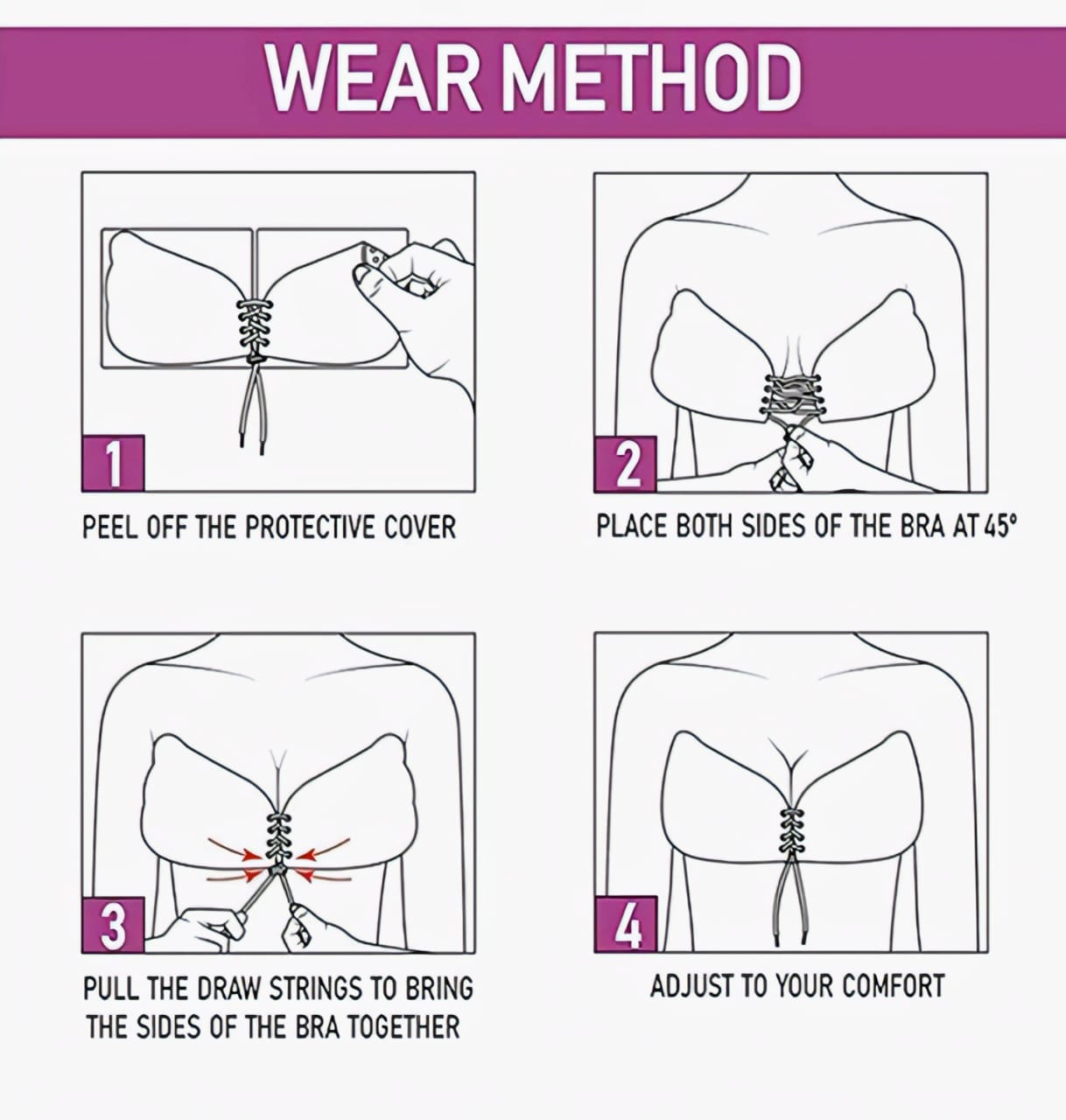 WEAR METHOD

1

PEEL OFF THE PROTECTIVE COVER

2

PLACE BOTH SIDES OF THE BRA AT 45°

3

PULL THE DRAW STRINGS TO BRING THE SIDES OF THE BRA TOGETHER

4

ADJUST TO YOUR COMFORT